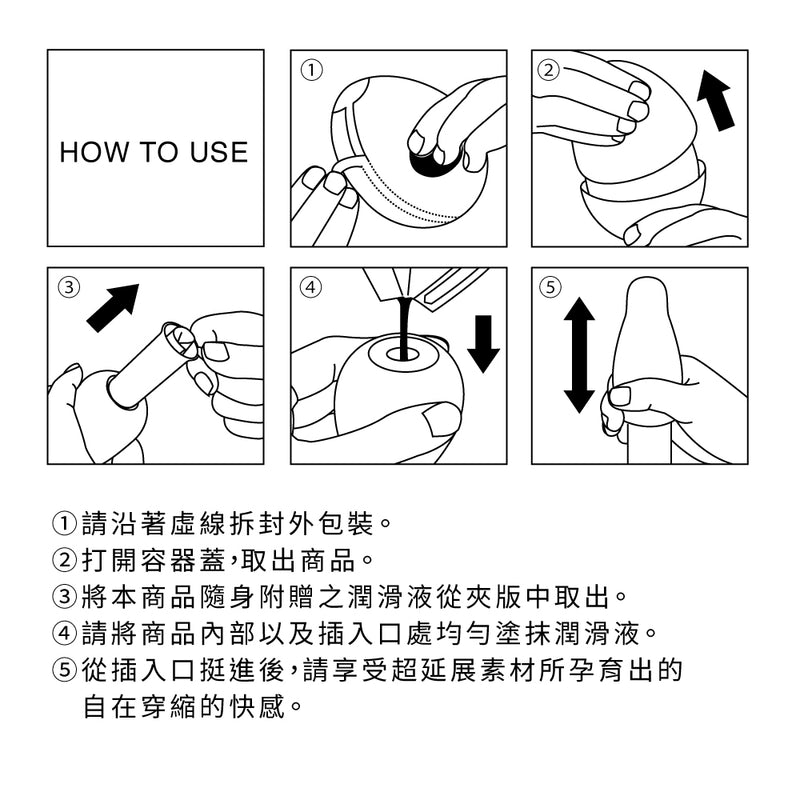 HOW TO USE

①

②

③

④

⑤

①請沿著虛線拆封外包裝。
②打開容器蓋,取出商品。
③將本商品隨身附贈之潤滑液從夾版中取出。
④請將商品內部以及插入口處均勻塗抹潤滑液。
⑤從插入口挺進後,請享受超延展素材所孕育出的自在穿縮的快感。